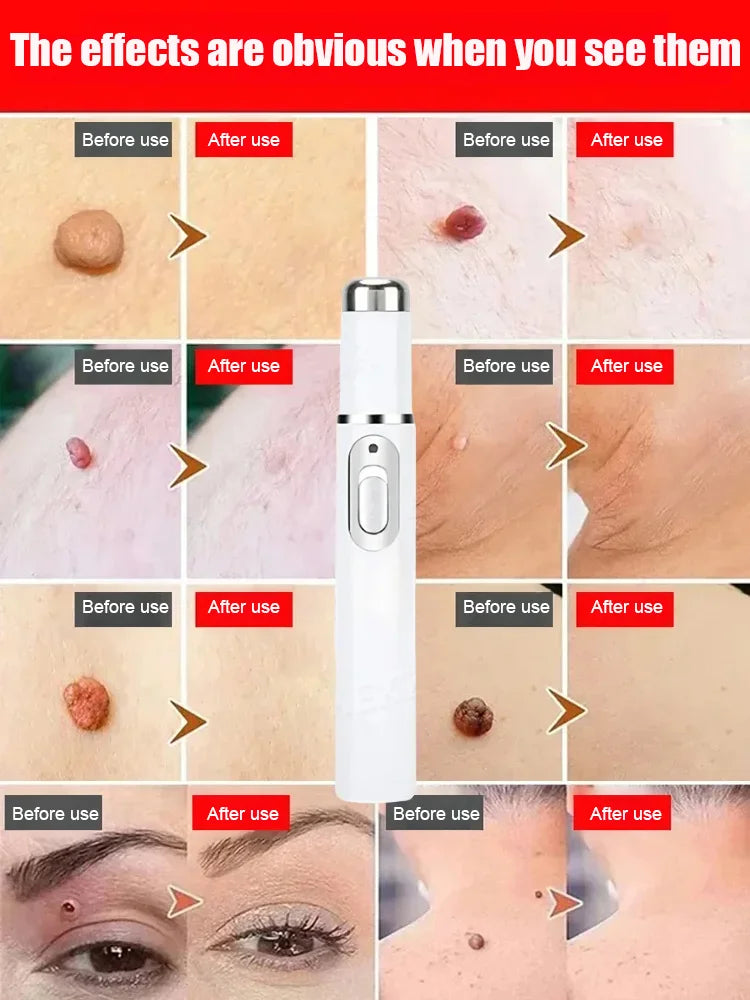 The effects are obvious when you see them

Before use After use Before use After use

Before use After use Before use After use

Before use After use Before use After use

Before use After use Before use After use