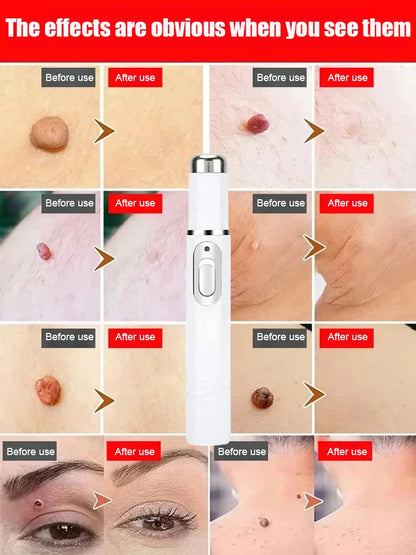 The effects are obvious when you see them

Before use

After use

Before use

After use

Before use

After use

Before use

After use

Before use

After use

Before use

After use

Before use

After use

Before use

After use