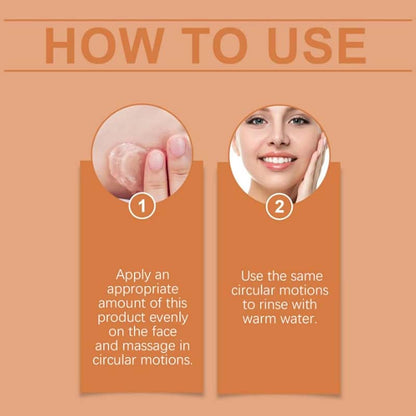 HOW TO USE

1

Apply an appropriate amount of this product evenly on the face and massage in circular motions.

2

Use the same circular motions to rinse with warm water.